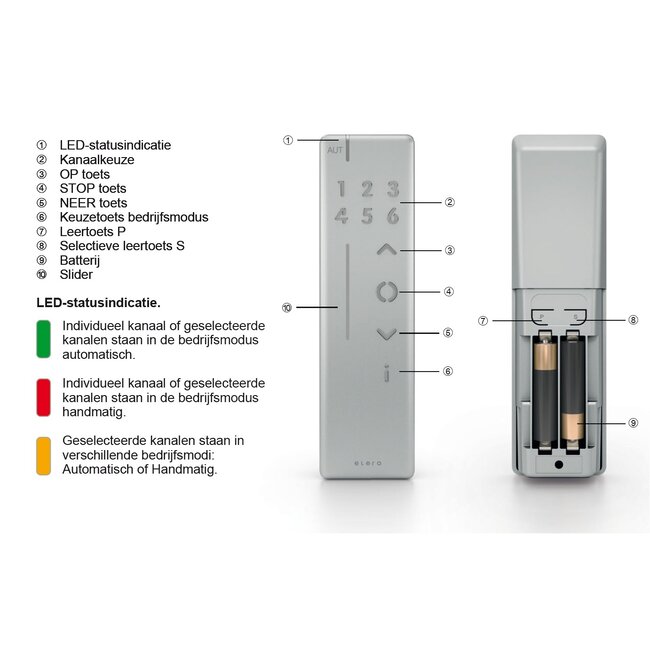 ① LED-statusindicatie
② Kanaalkeuze
③ OP toets
④ STOP toets
⑤ NEER toets
⑥ Keuzetoets bedrijfsmodus
⑦ Leertoets P
⑧ Selectieve leertoets S
⑨ Batterij
⑩ Slider

LED-statusindicatie.

Individueel kanaal of geselecteerde kanalen staan in de bedrijfsmodus automatisch.

Individueel kanaal of geselecteerde kanalen staan in de bedrijfsmodus handmatig.

Geselecteerde kanalen staan in verschillende bedrijfsmodi: Automatisch of Handmatig.

①
AUT
1 2 3
4 5 6
②
③
④
⑩
⑤
i
⑥
elero

⑦
P
S
⑧
⑨