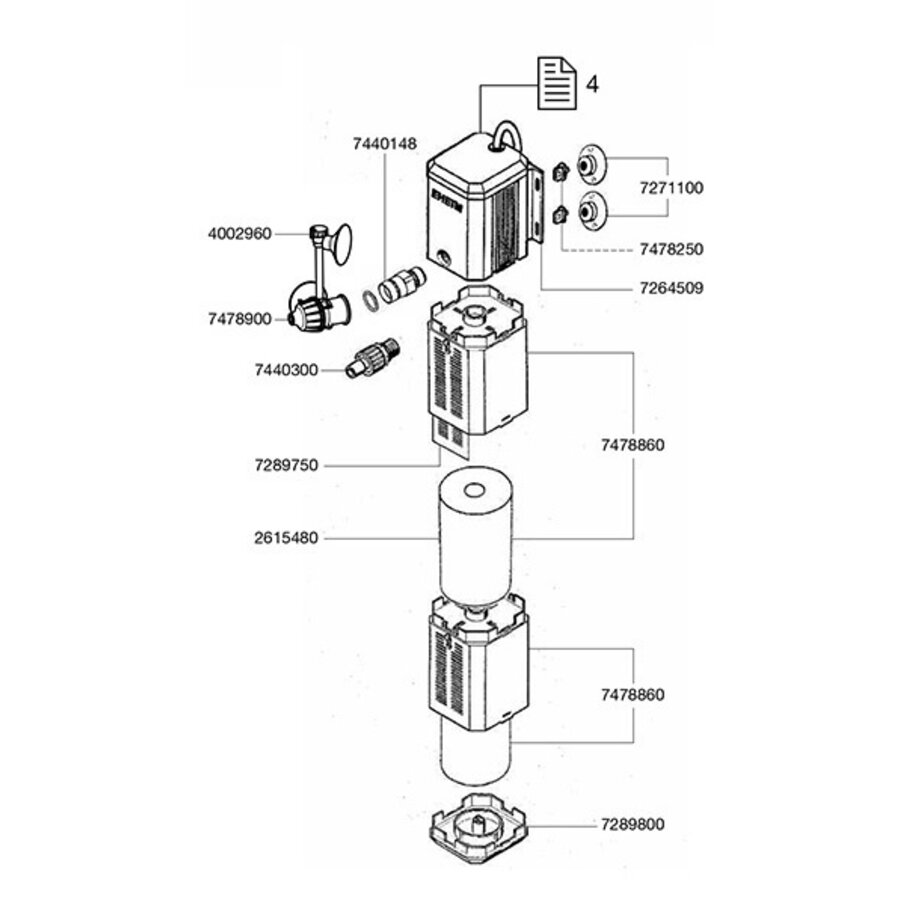 4

7440148

EHEIM

7271100

4002960

7478250

7264509

7478900

7440300

7478860

7289750

2615480

7478860

7289800