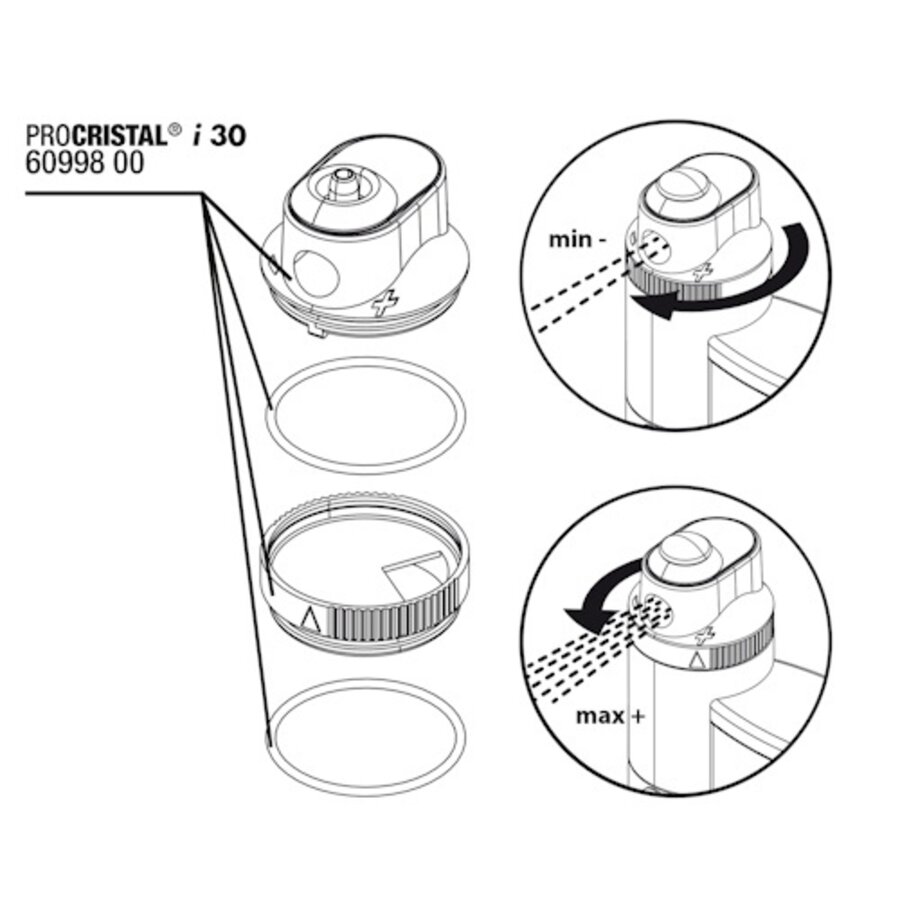 PROCRISTAL® i 30
60998 00

min -

max +