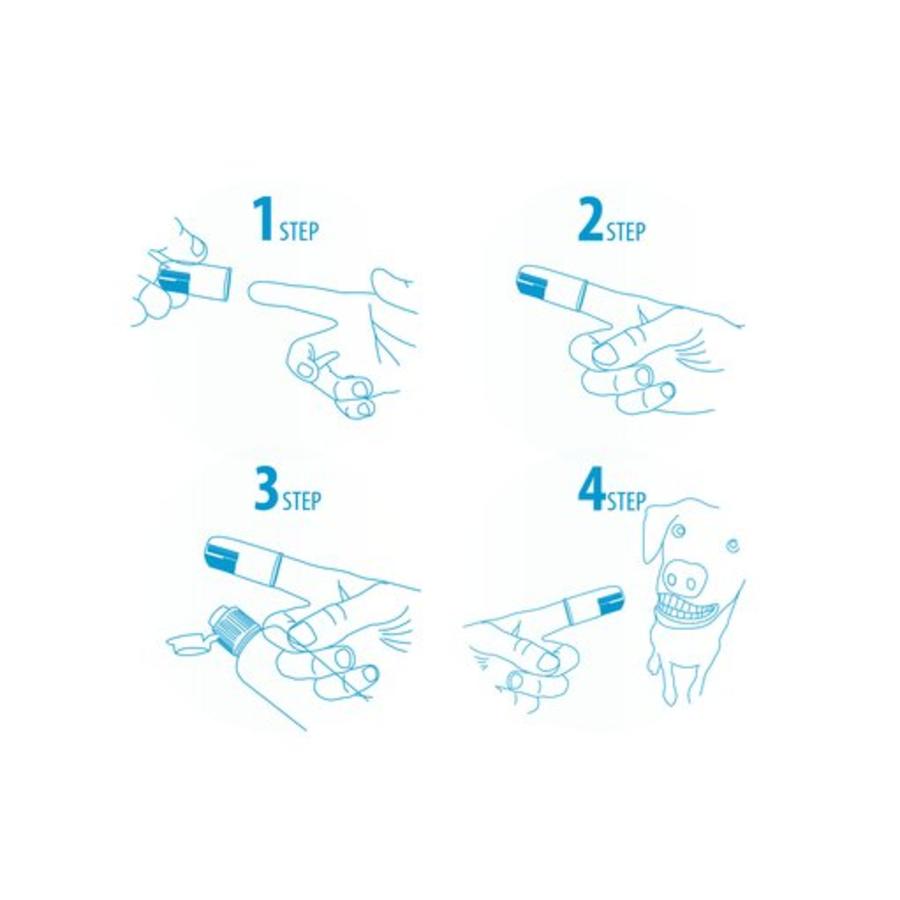 1 STEP

2 STEP

3 STEP

4 STEP