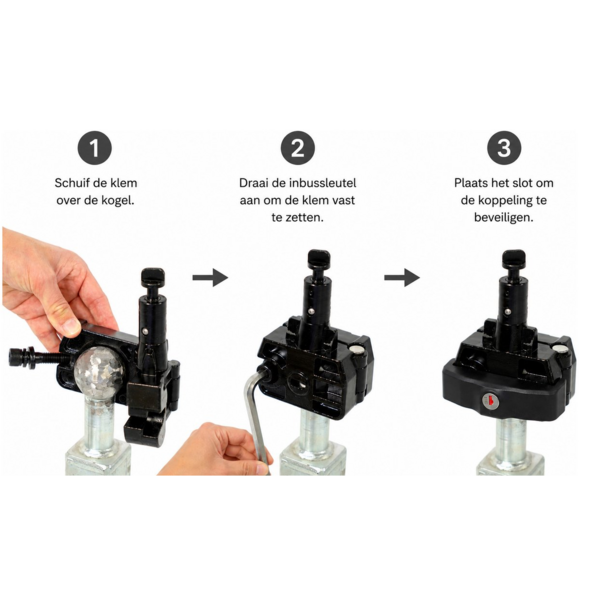 1

Schuif de klem over de kogel.

2

Draai de inbussleutel aan om de klem vast te zetten.

3

Plaats het slot om de koppeling te beveiligen.