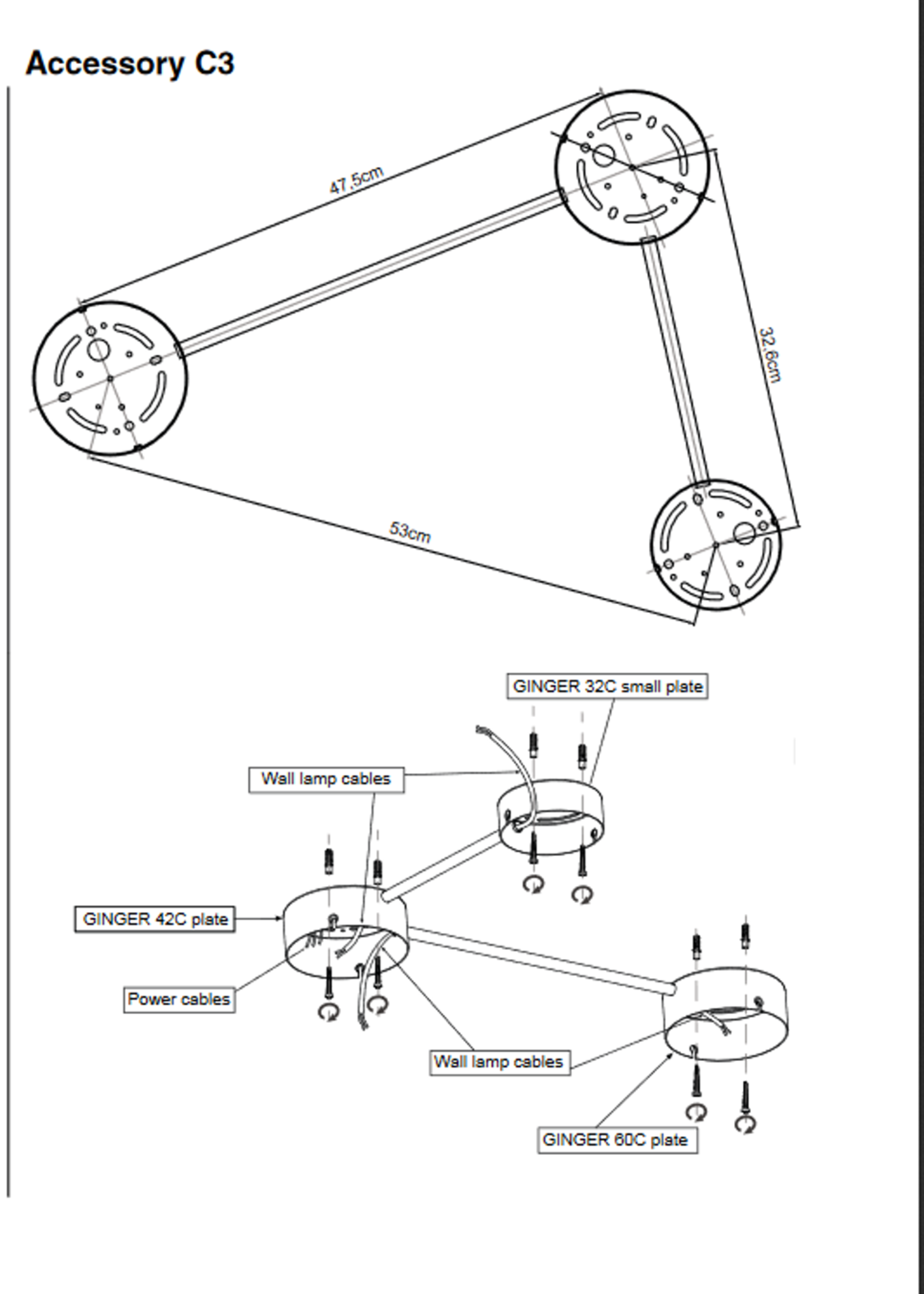 Accessory C3

47,5cm

32,6cm

53cm

GINGER 32C small plate

Wall lamp cables

GINGER 42C plate

Power cables

Wall lamp cables

GINGER 60C plate