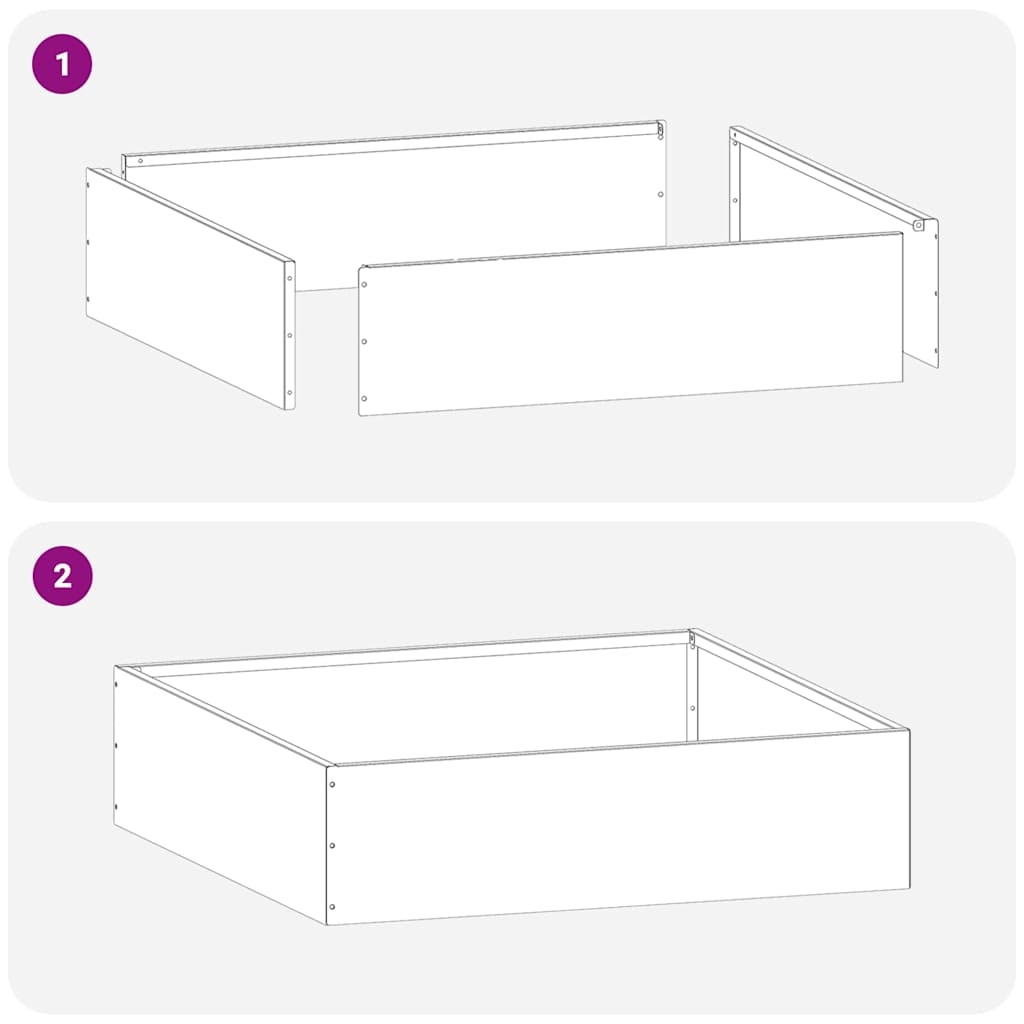 1

2