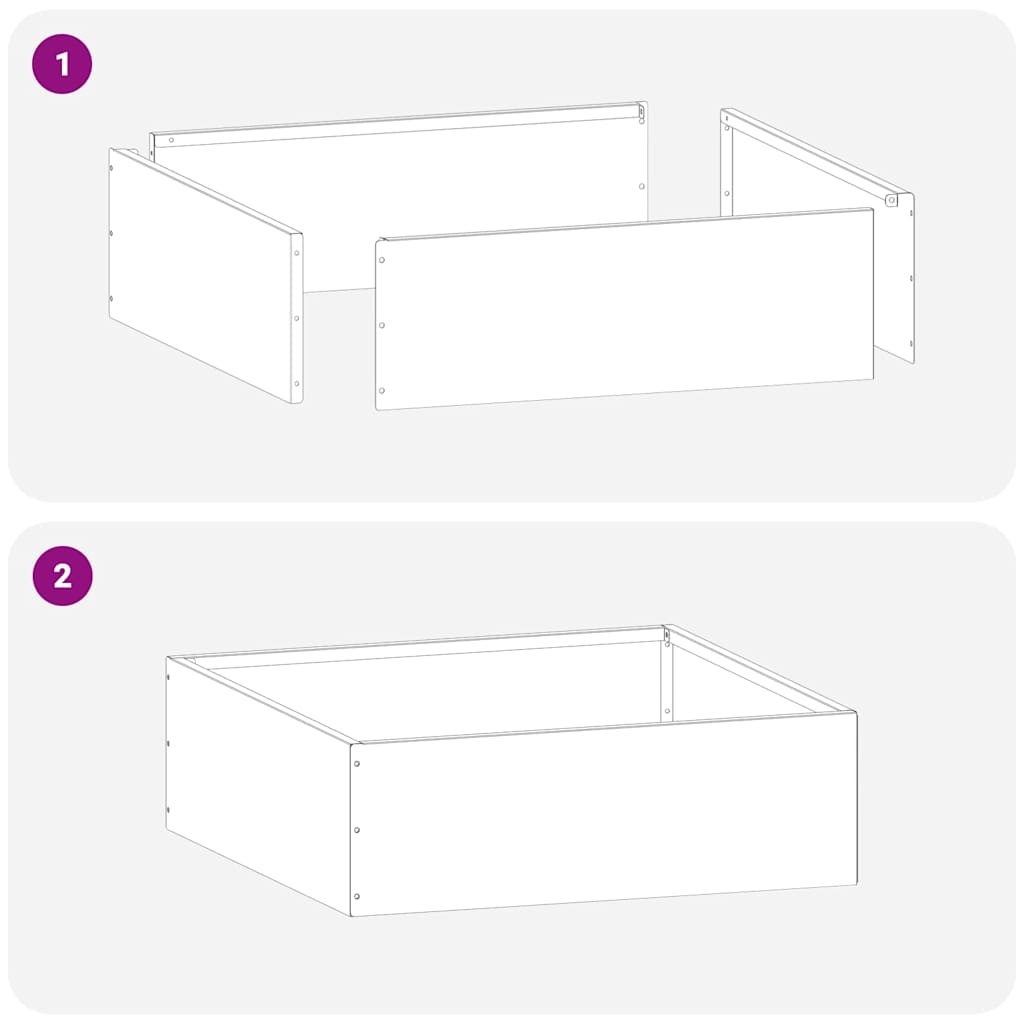 1

2