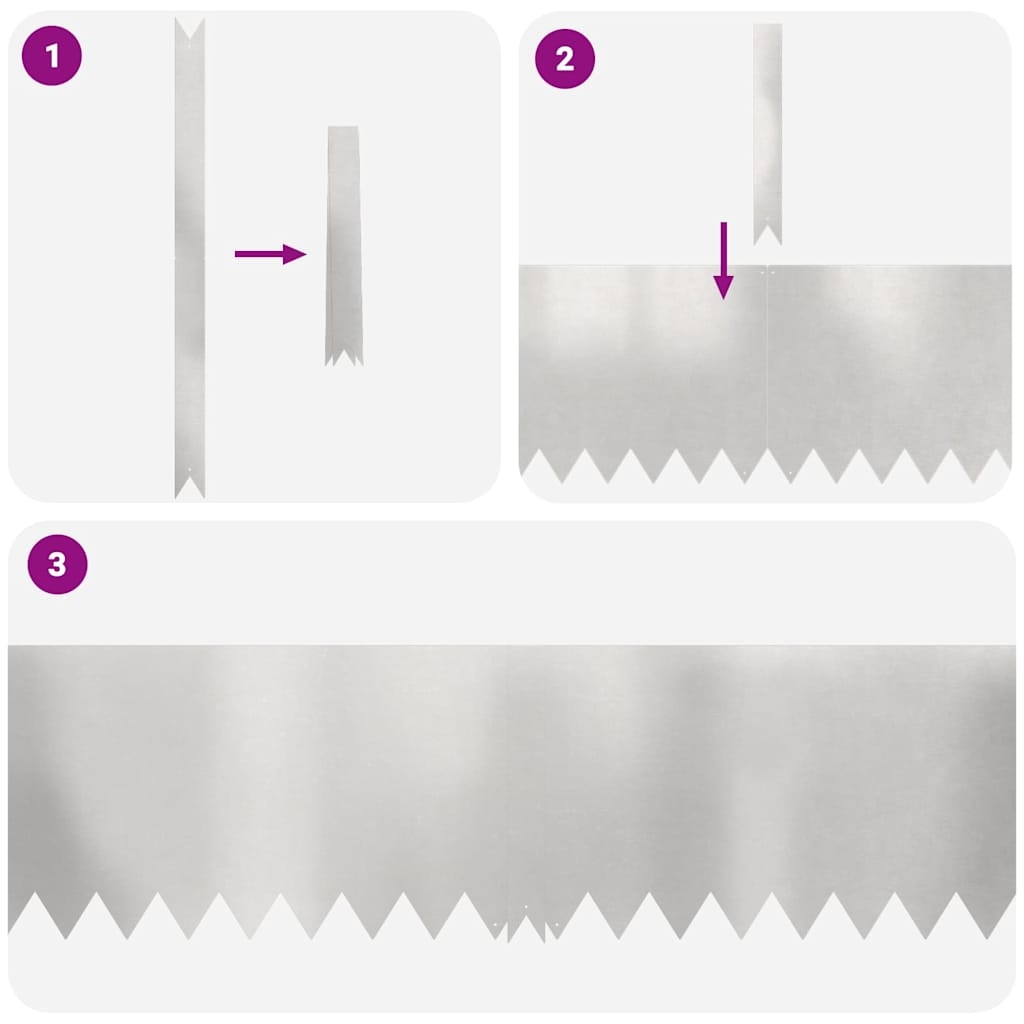 1
2
3