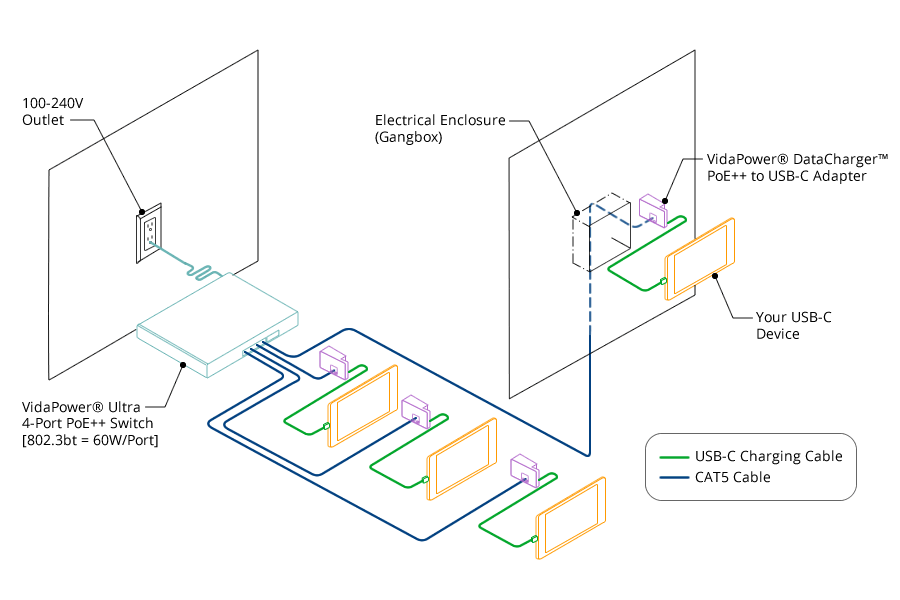 100-240V
Outlet

Electrical Enclosure
(Gangbox)

VidaPower® DataCharger™
PoE++ to USB-C Adapter

Your USB-C
Device

VidaPower® Ultra
4-Port PoE++ Switch
[802.3bt = 60W/Port]

USB-C Charging Cable
CAT5 Cable