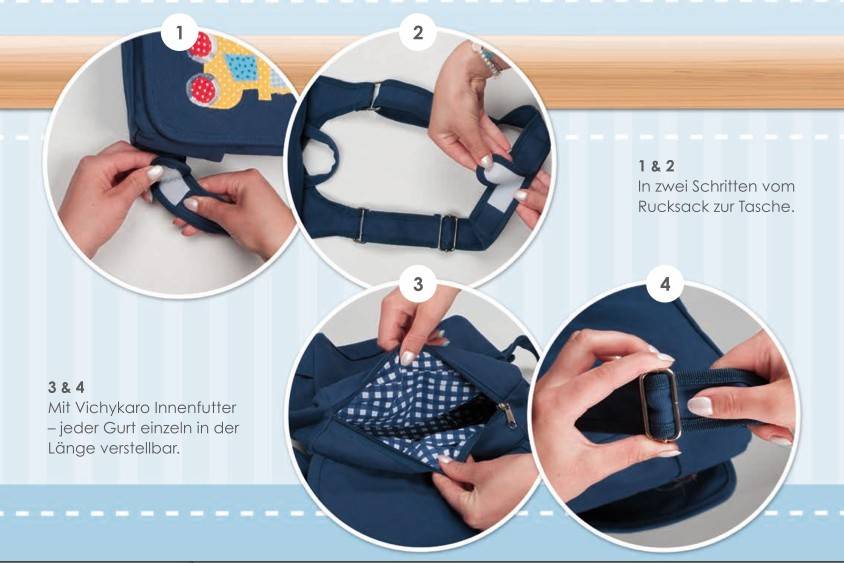 1

2

1 & 2
In zwei Schritten vom Rucksack zur Tasche.

3

4

3 & 4
Mit Vichykaro Innenfutter – jeder Gurt einzeln in der Länge verstellbar.