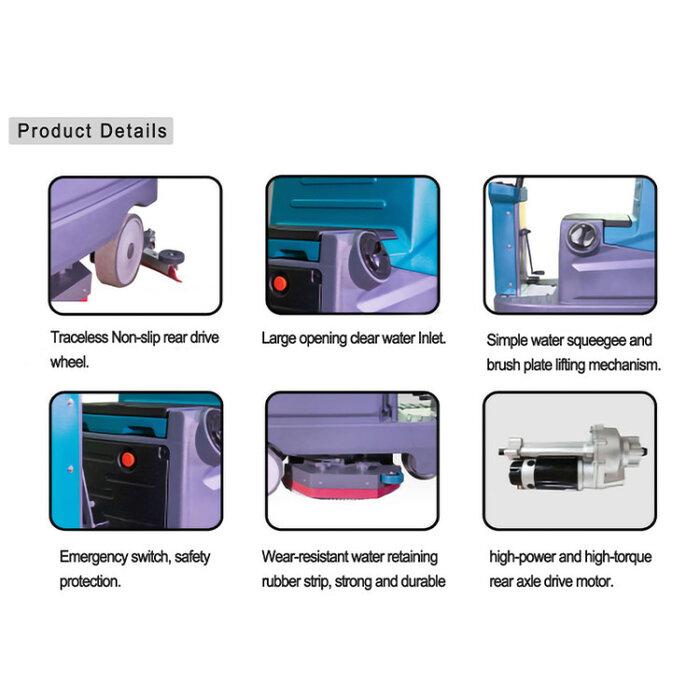 Product Details

Traceless Non-slip rear drive wheel.

Large opening clear water Inlet.

Simple water squeegee and brush plate lifting mechanism.

Emergency switch, safety protection.

Wear-resistant water retaining rubber strip, strong and durable

high-power and high-torque rear axle drive motor.