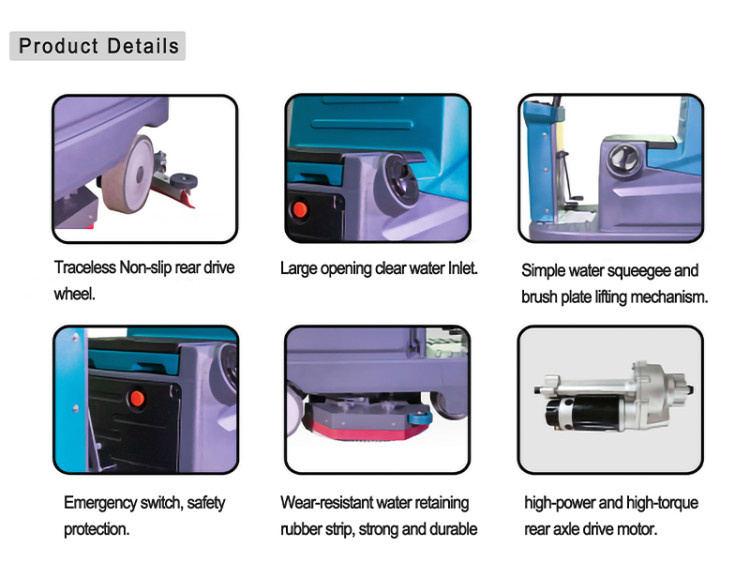 Product Details

Traceless Non-slip rear drive wheel.

Large opening clear water Inlet.

Simple water squeegee and brush plate lifting mechanism.

Emergency switch, safety protection.

Wear-resistant water retaining rubber strip, strong and durable

high-power and high-torque rear axle drive motor.