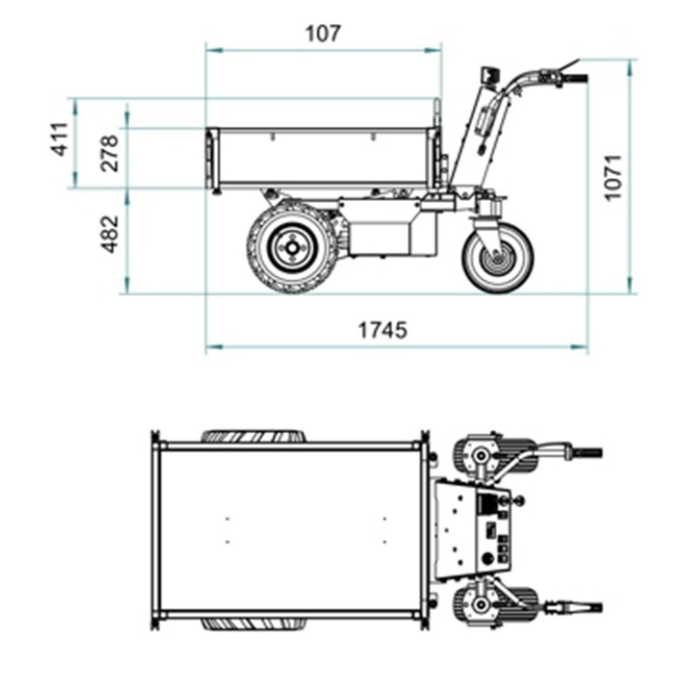 107
411
278
482
1071
1745