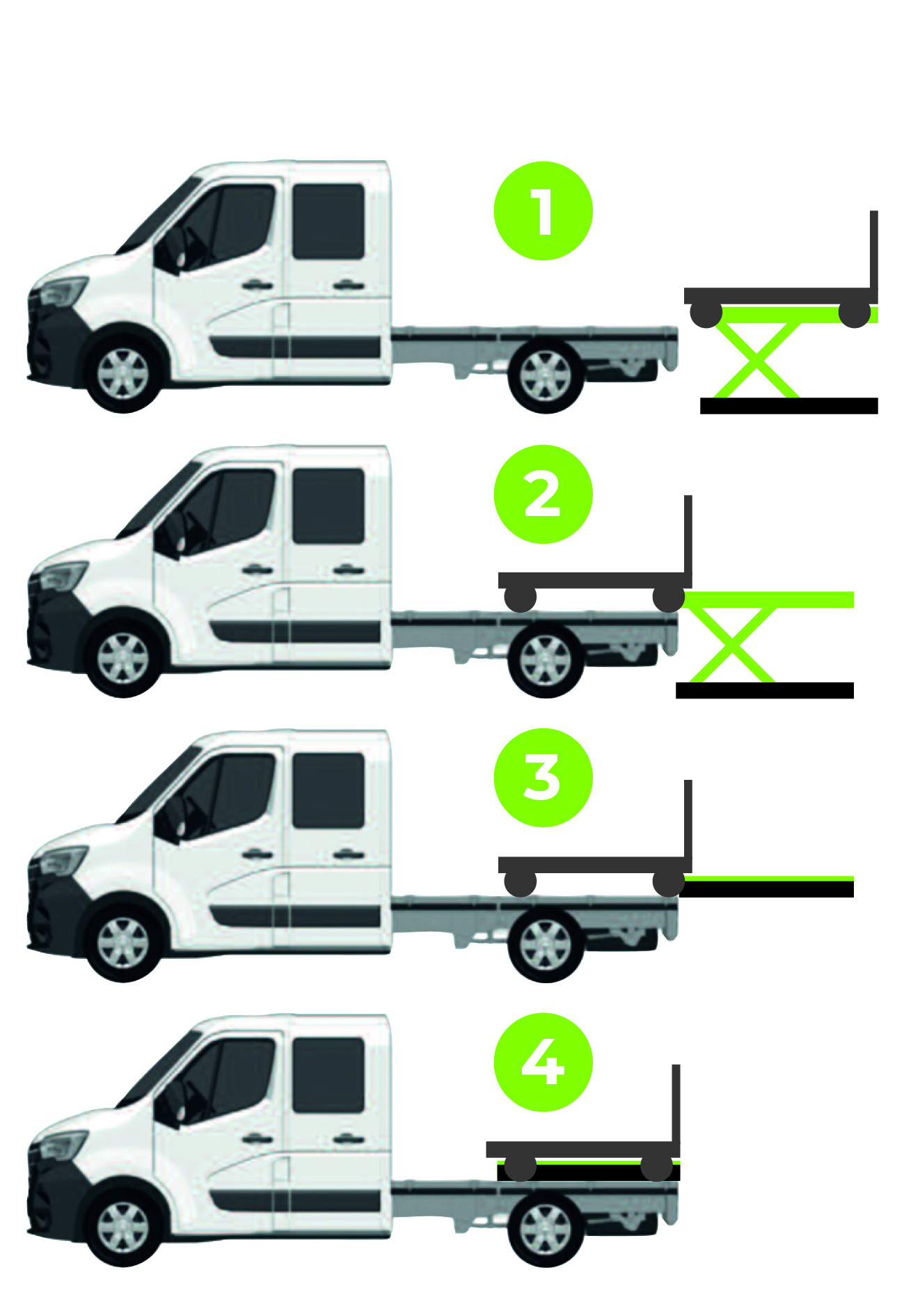 1

2

3

4