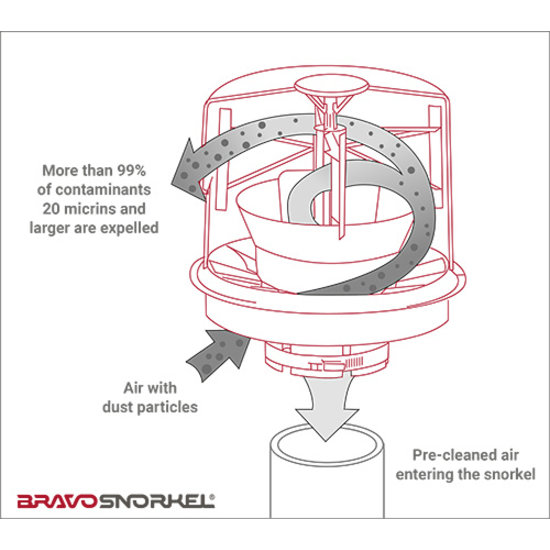 More than 99% of contaminants 20 micrins and larger are expelled

Air with dust particles

Pre-cleaned air entering the snorkel

BRAVOSNORKEL®