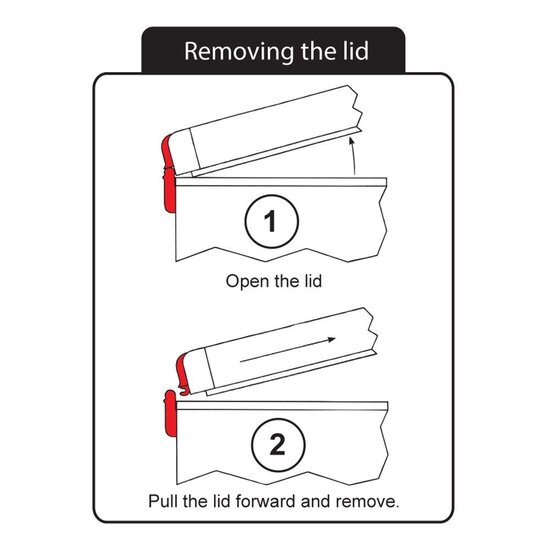 Removing the lid

1

Open the lid

2

Pull the lid forward and remove.