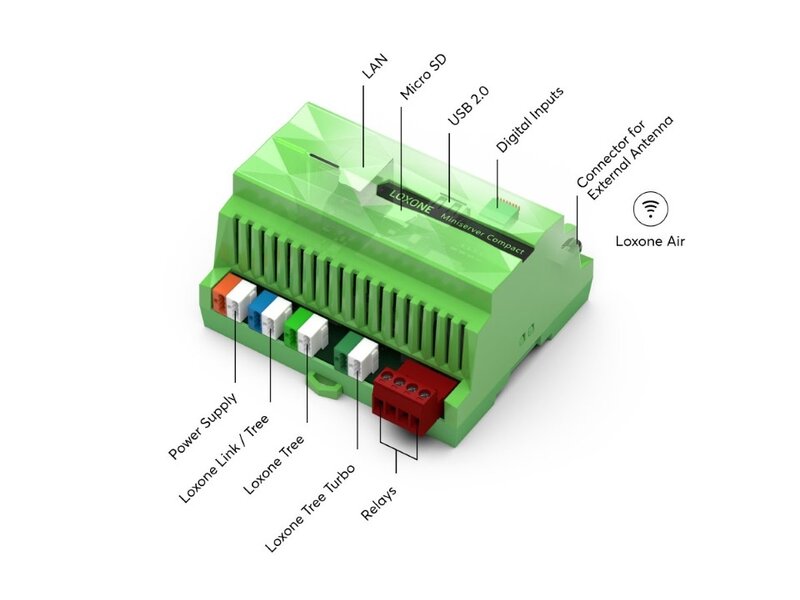 LAN
Micro SD
USB 2.0
Digital Inputs
Connector for External Antenna
Loxone Air
LOXONE
Miniserver Compact
Power Supply
Loxone Link / Tree
Loxone Tree
Loxone Tree Turbo
Relays