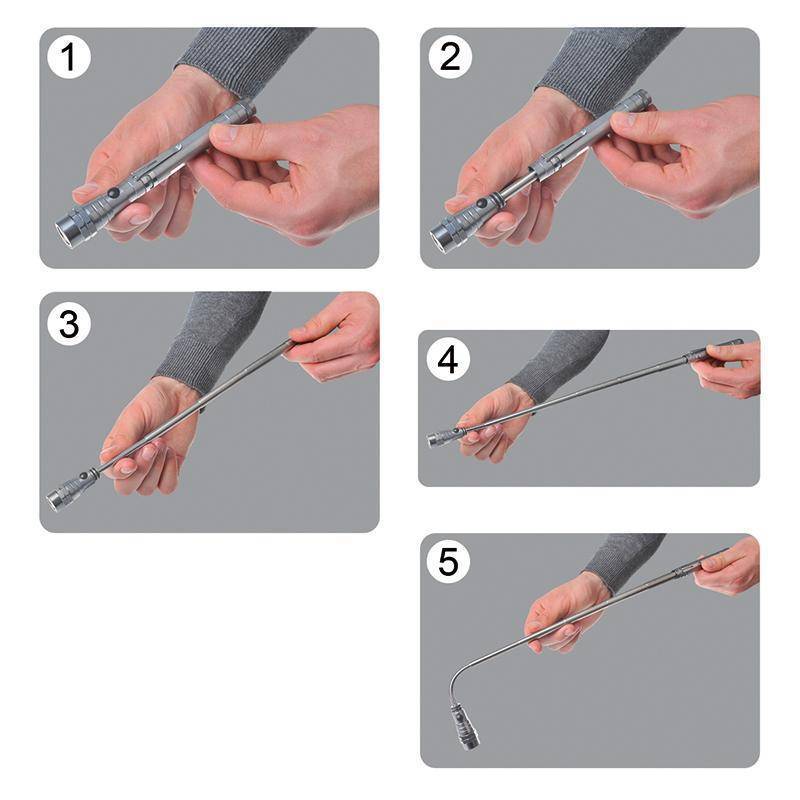 1

2

3

4

5