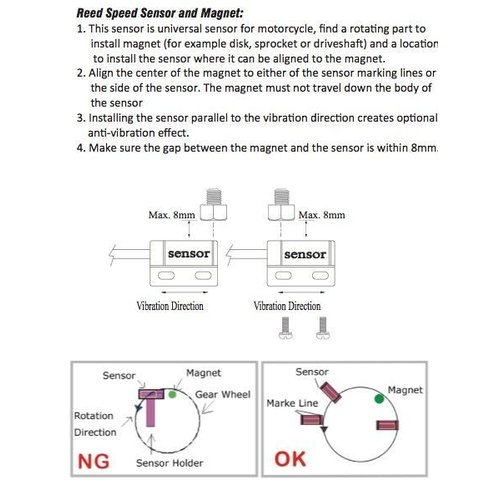 Reed Speed Sensor and Magnet:

1. This sensor is universal sensor for motorcycle, find a rotating part to install magnet (for example disk, sprocket or driveshaft) and a location to install the sensor where it can be aligned to the magnet.
2. Align the center of the magnet to either of the sensor marking lines or the side of the sensor. The magnet must not travel down the body of the sensor
3. Installing the sensor parallel to the vibration direction creates optional anti-vibration effect.
4. Make sure the gap between the magnet and the sensor is within 8mm.

Max. 8mm
sensor
Vibration Direction

Max. 8mm
sensor
Vibration Direction

Sensor
Magnet
Gear Wheel
Rotation Direction
NG
Sensor Holder

Sensor
Magnet
Marke Line
OK