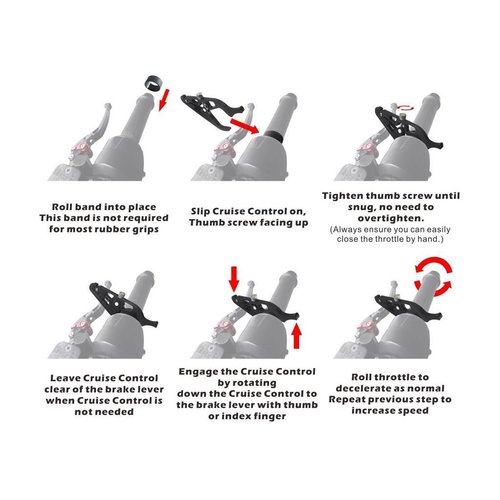 Roll band into place
This band is not required for most rubber grips

Slip Cruise Control on, Thumb screw facing up

Tighten thumb screw until snug, no need to overtighten.
(Always ensure you can easily close the throttle by hand.)

Leave Cruise Control clear of the brake lever when Cruise Control is not needed

Engage the Cruise Control by rotating down the Cruise Control to the brake lever with thumb or index finger

Roll throttle to decelerate as normal
Repeat previous step to increase speed