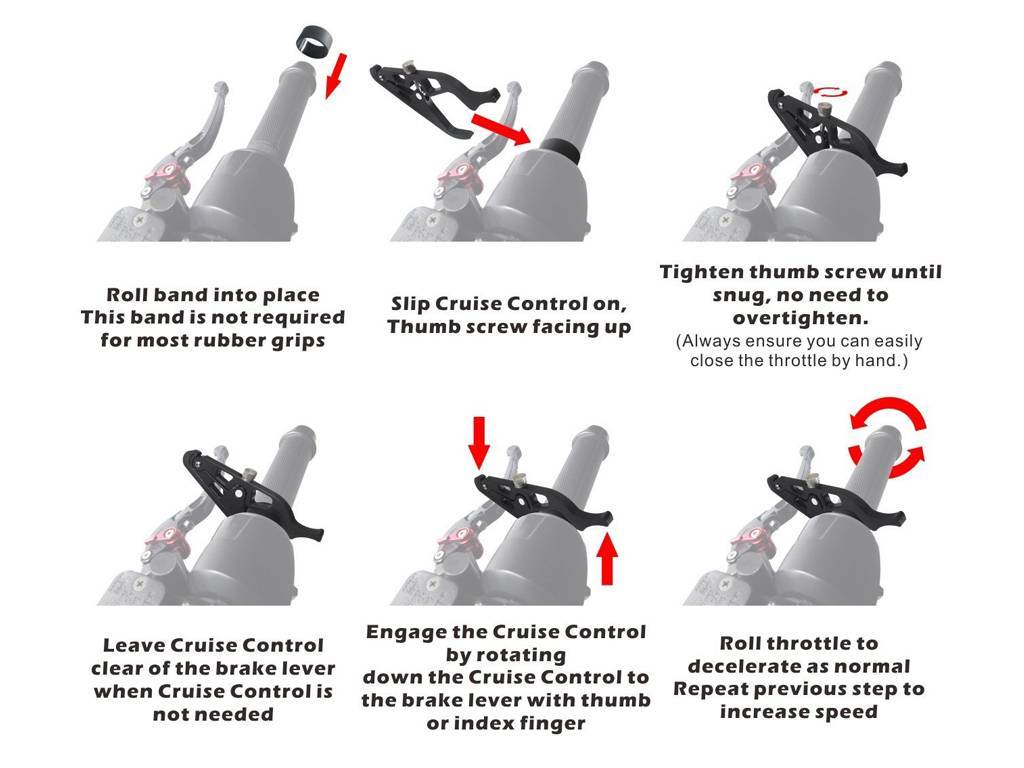 Roll band into place
This band is not required
for most rubber grips

Slip Cruise Control on,
Thumb screw facing up

Tighten thumb screw until
snug, no need to
overtighten.
(Always ensure you can easily
close the throttle by hand.)

Leave Cruise Control
clear of the brake lever
when Cruise Control is
not needed

Engage the Cruise Control
by rotating
down the Cruise Control to
the brake lever with thumb
or index finger

Roll throttle to
decelerate as normal
Repeat previous step to
increase speed