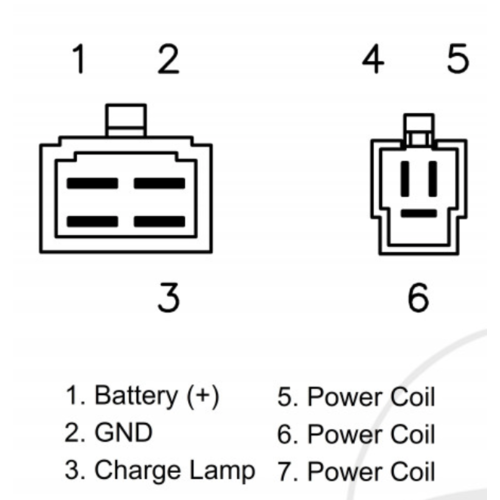 1 2

4 5

3

6

1. Battery (+)
2. GND
3. Charge Lamp

5. Power Coil
6. Power Coil
7. Power Coil