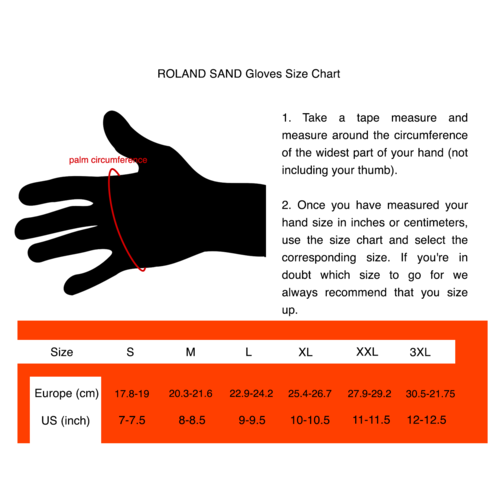 ROLAND SAND Gloves Size Chart

palm circumference

1. Take a tape measure and measure around the circumference of the widest part of your hand (not including your thumb).

2. Once you have measured your hand size in inches or centimeters, use the size chart and select the corresponding size. If you're in doubt which size to go for we always recommend that you size up.

| Size | S | M | L | XL | XXL | 3XL |
|---|---|---|---|---|---|---|
| Europe (cm) | 17.8-19 | 20.3-21.6 | 22.9-24.2 | 25.4-26.7 | 27.9-29.2 | 30.5-21.75 |
| US (inch) | 7-7.5 | 8-8.5 | 9-9.5 | 10-10.5 | 11-11.5 | 12-12.5 |