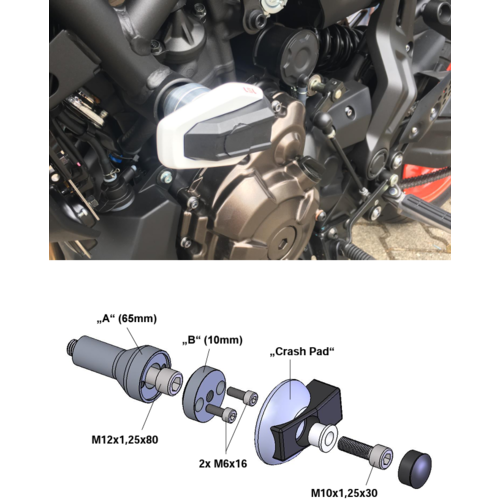 „A“ (65mm)

„B“ (10mm)

„Crash Pad“

M12x1,25x80

2x M6x16

M10x1,25x30