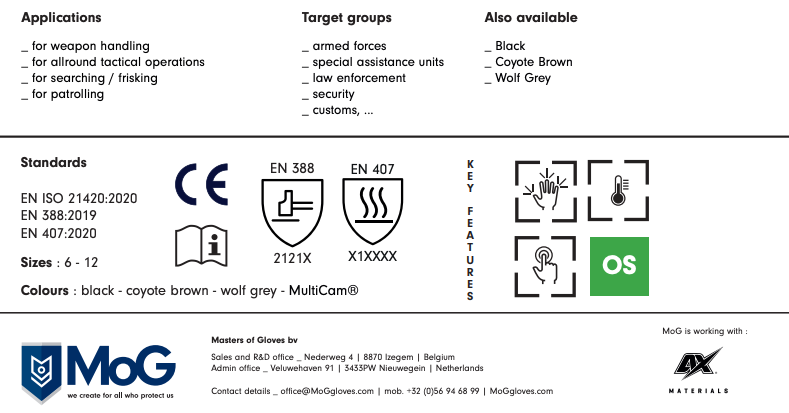 Applications

_ for weapon handling
_ for allround tactical operations
_ for searching / frisking
_ for patrolling

Target groups

_ armed forces
_ special assistance units
_ law enforcement
_ security
_ customs, ...

Also available

_ Black
_ Coyote Brown
_ Wolf Grey

Standards

EN ISO 21420:2020
EN 388:2019
EN 407:2020

Sizes : 6 - 12

Colours : black - coyote brown - wolf grey - MultiCam®

CE

EN 388
2121X

EN 407
X1XXXX

KEY FEATURES

OS

MoG
we create for all who protect us

Masters of Gloves bv

Sales and R&D office _ Nederweg 4 | 8870 Izegem | Belgium
Admin office _ Veluwehaven 91 | 3433PW Nieuwegein | Netherlands

Contact details _ office@MoGgloves.com | mob. +32 (0)56 94 68 99 | MoGgloves.com

MoG is working with :

AX
MATERIALS