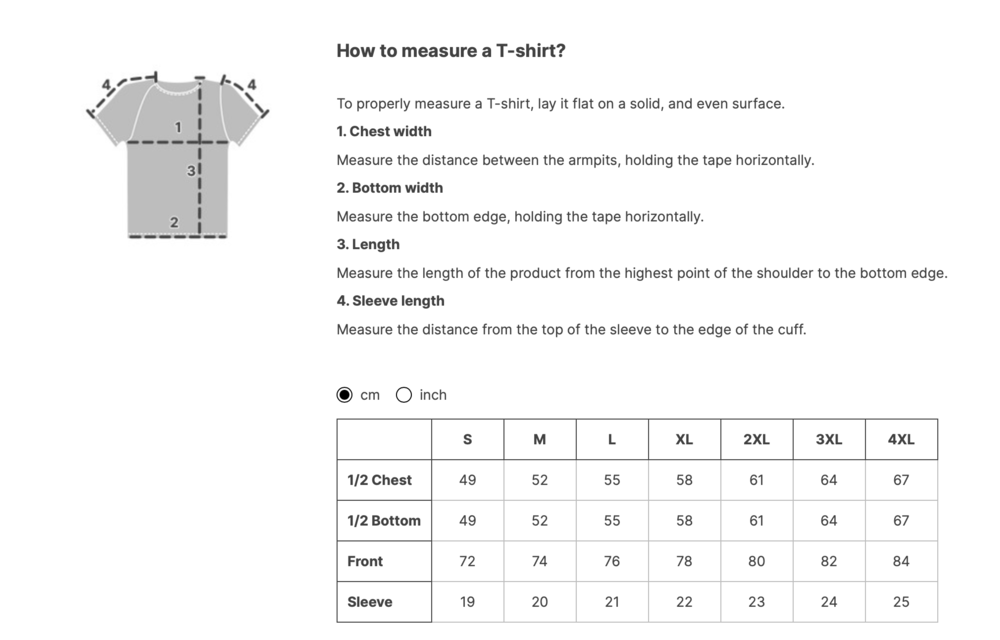 4
4
1
3
2

How to measure a T-shirt?

To properly measure a T-shirt, lay it flat on a solid, and even surface.

1. Chest width

Measure the distance between the armpits, holding the tape horizontally.

2. Bottom width

Measure the bottom edge, holding the tape horizontally.

3. Length

Measure the length of the product from the highest point of the shoulder to the bottom edge.

4. Sleeve length

Measure the distance from the top of the sleeve to the edge of the cuff.

cm inch

| | S | M | L | XL | 2XL | 3XL | 4XL |
|---|---|---|---|---|---|---|---|
| 1/2 Chest | 49 | 52 | 55 | 58 | 61 | 64 | 67 |
| 1/2 Bottom | 49 | 52 | 55 | 58 | 61 | 64 | 67 |
| Front | 72 | 74 | 76 | 78 | 80 | 82 | 84 |
| Sleeve | 19 | 20 | 21 | 22 | 23 | 24 | 25 |