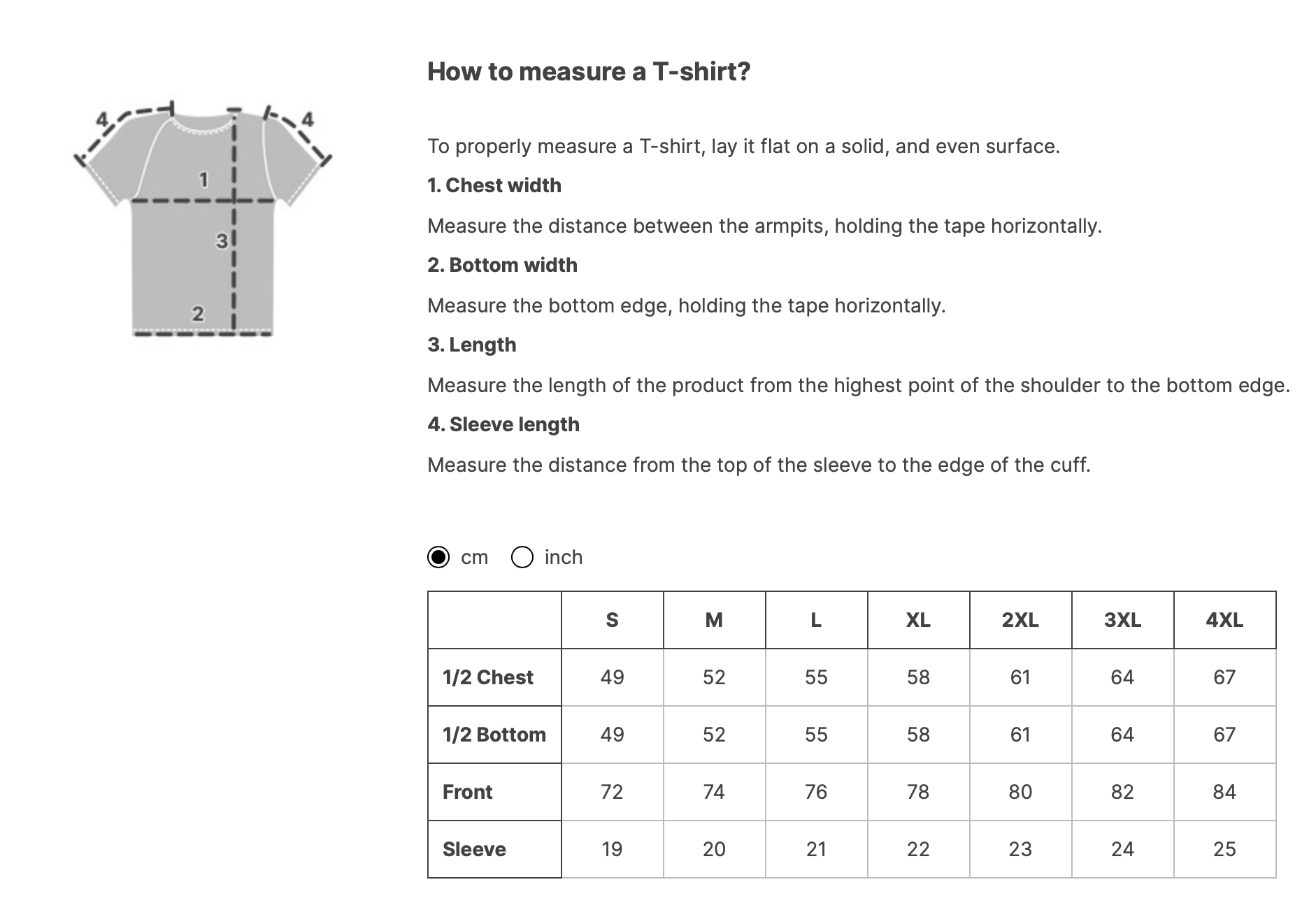 4
4
1
3
2

How to measure a T-shirt?

To properly measure a T-shirt, lay it flat on a solid, and even surface.

1. Chest width

Measure the distance between the armpits, holding the tape horizontally.

2. Bottom width

Measure the bottom edge, holding the tape horizontally.

3. Length

Measure the length of the product from the highest point of the shoulder to the bottom edge.

4. Sleeve length

Measure the distance from the top of the sleeve to the edge of the cuff.

cm inch

| | S | M | L | XL | 2XL | 3XL | 4XL |
|---|---|---|---|---|---|---|---|
| 1/2 Chest | 49 | 52 | 55 | 58 | 61 | 64 | 67 |
| 1/2 Bottom | 49 | 52 | 55 | 58 | 61 | 64 | 67 |
| Front | 72 | 74 | 76 | 78 | 80 | 82 | 84 |
| Sleeve | 19 | 20 | 21 | 22 | 23 | 24 | 25 |