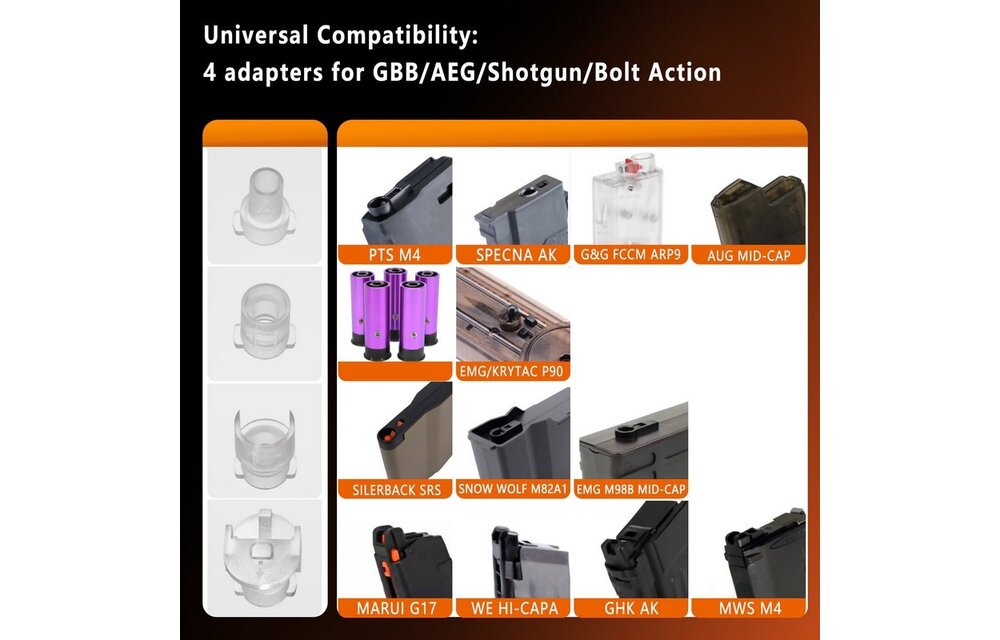 Universal Compatibility:
4 adapters for GBB/AEG/Shotgun/Bolt Action

PTS M4
SPECNA AK
G&G FCCM ARP9
AUG MID-CAP

EMG/KRYTAC P90

SILERBACK SRS
SNOW WOLF M82A1
EMG M98B MID-CAP

MARUI G17
WE HI-CAPA
GHK AK
MWS M4