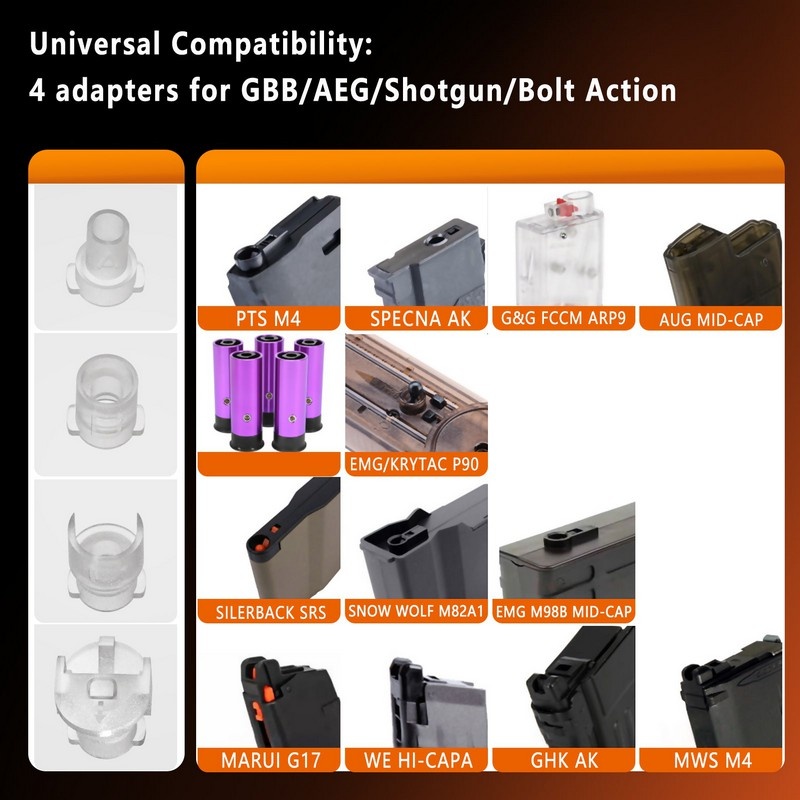 Universal Compatibility:
4 adapters for GBB/AEG/Shotgun/Bolt Action

PTS M4
SPECNA AK
G&G FCCM ARP9
AUG MID-CAP

EMG/KRYTAC P90

SILERBACK SRS
SNOW WOLF M82A1
EMG M98B MID-CAP

MARUI G17
WE HI-CAPA
GHK AK
MWS M4